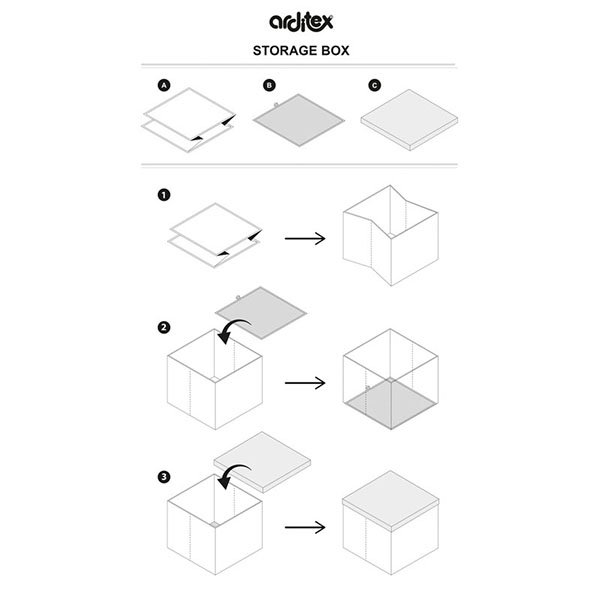 arditex

STORAGE BOX

A

B

C

1

2

3